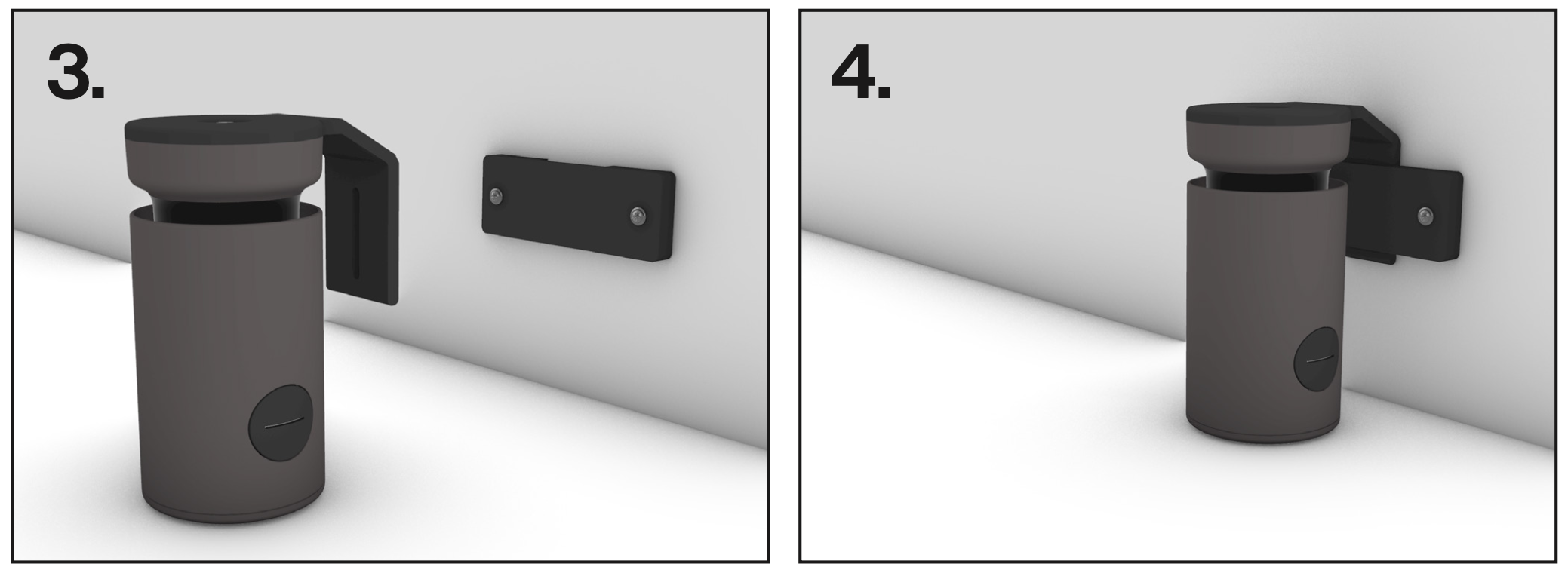 3.

4.