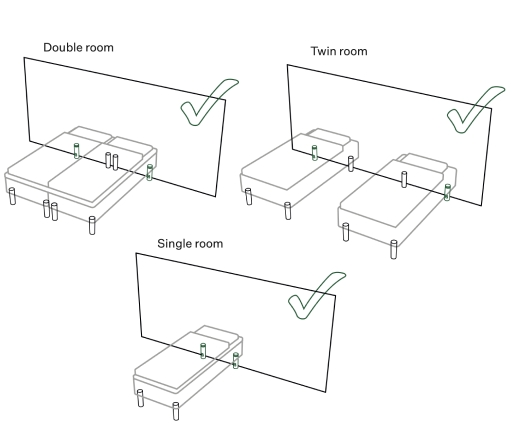 Double room

Twin room

Single room