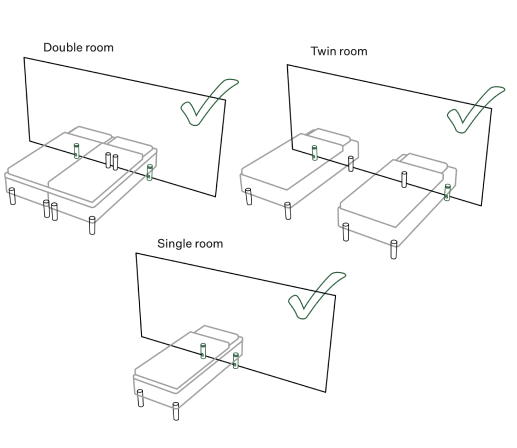 Double room

Twin room

Single room