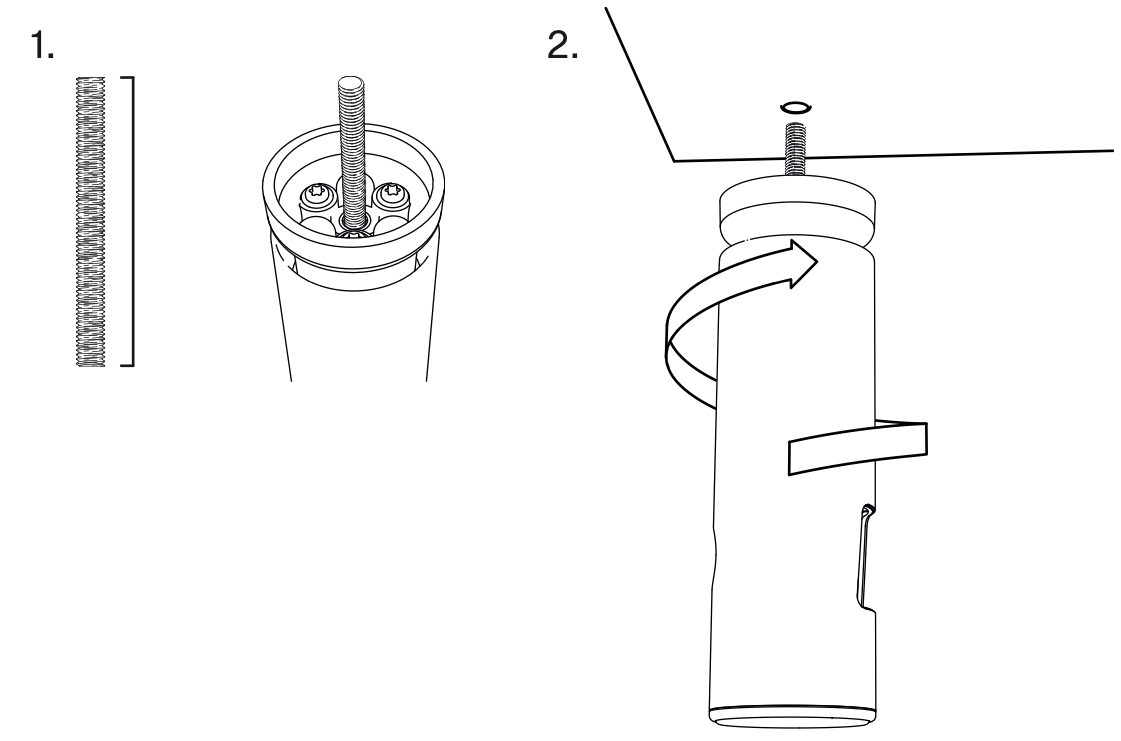 1.

2.