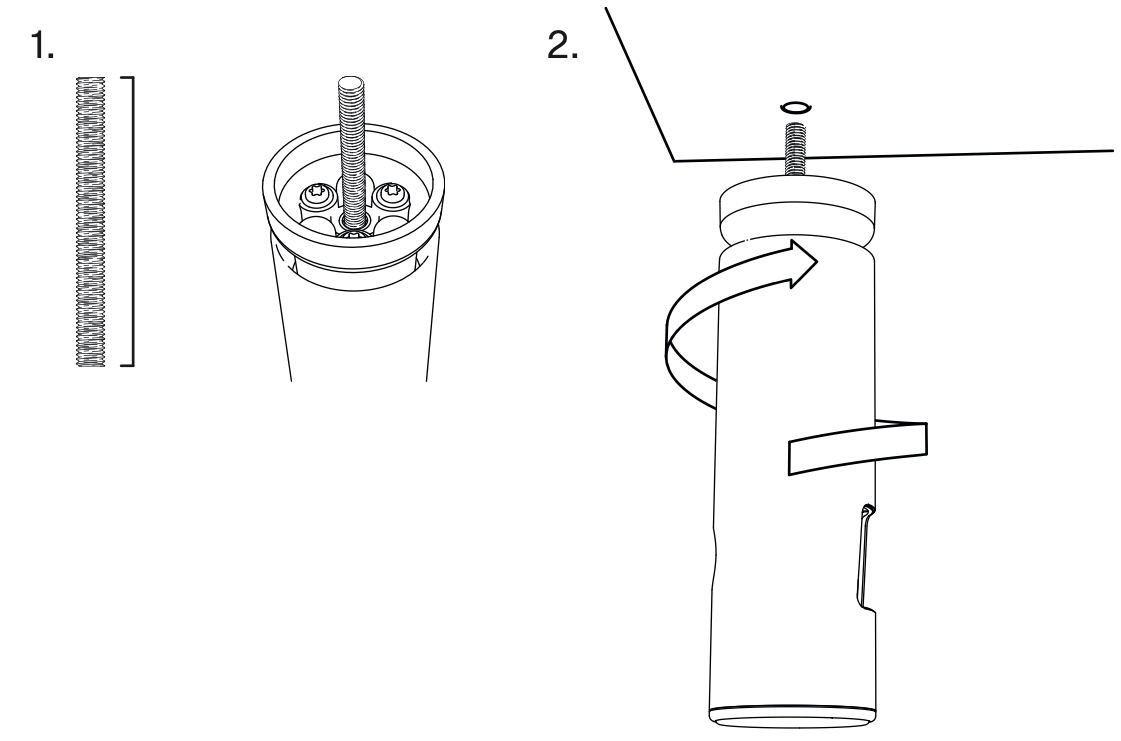 1.

2.